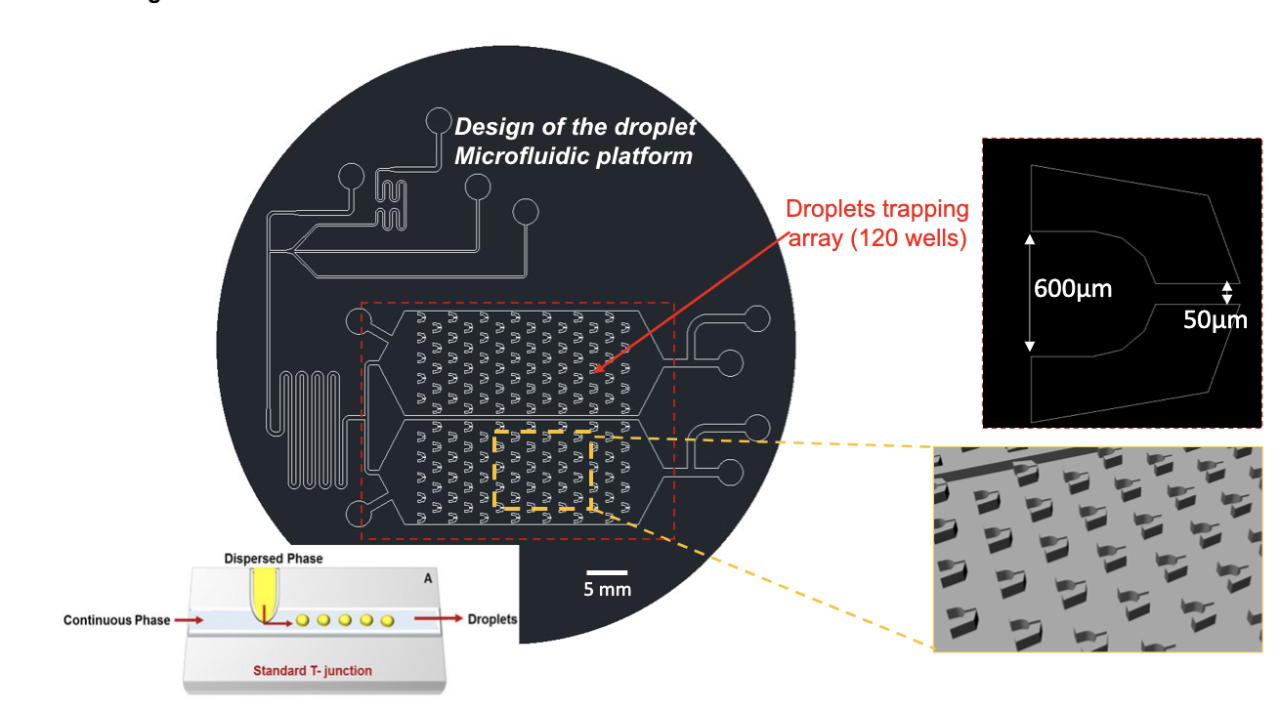 Design of the droplet Microfluidic platform

Droplets trapping array (120 wells)

600µm

50µm

5 mm

Dispersed Phase

A

Continuous Phase

Droplets

Standard T- junction