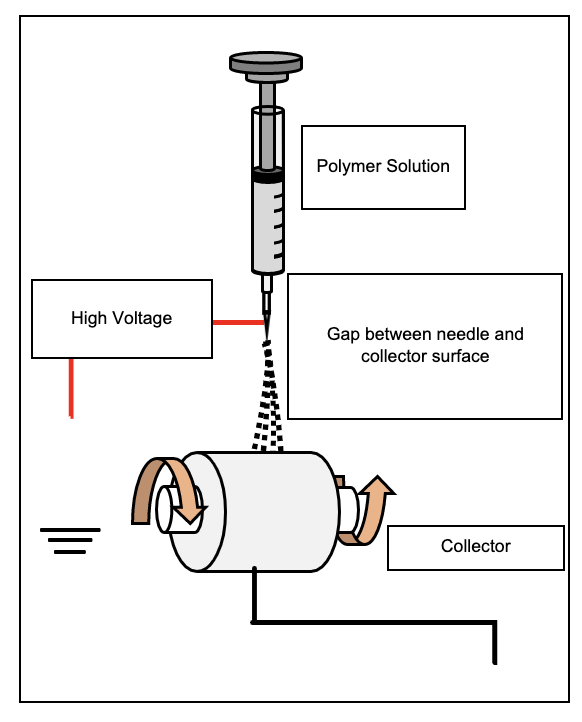 Polymer Solution

High Voltage

Gap between needle and collector surface

Collector